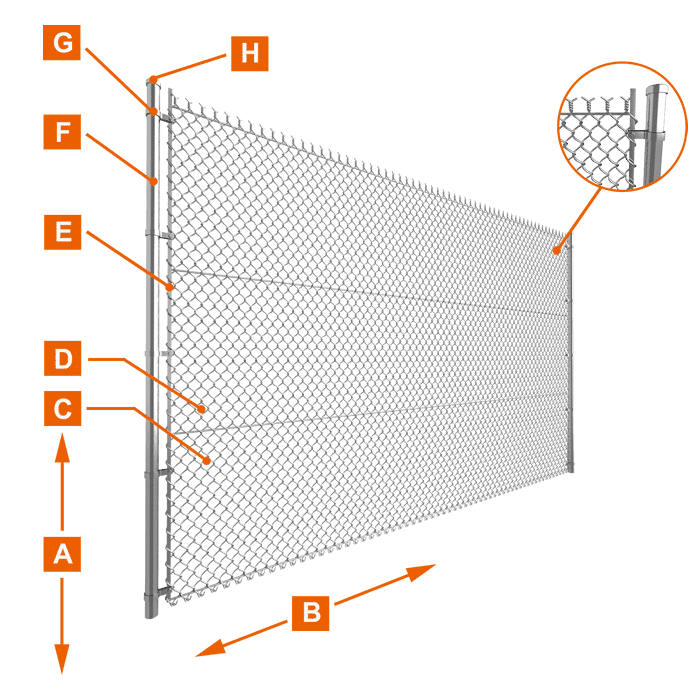 G
H
F
E
D
C
A
B